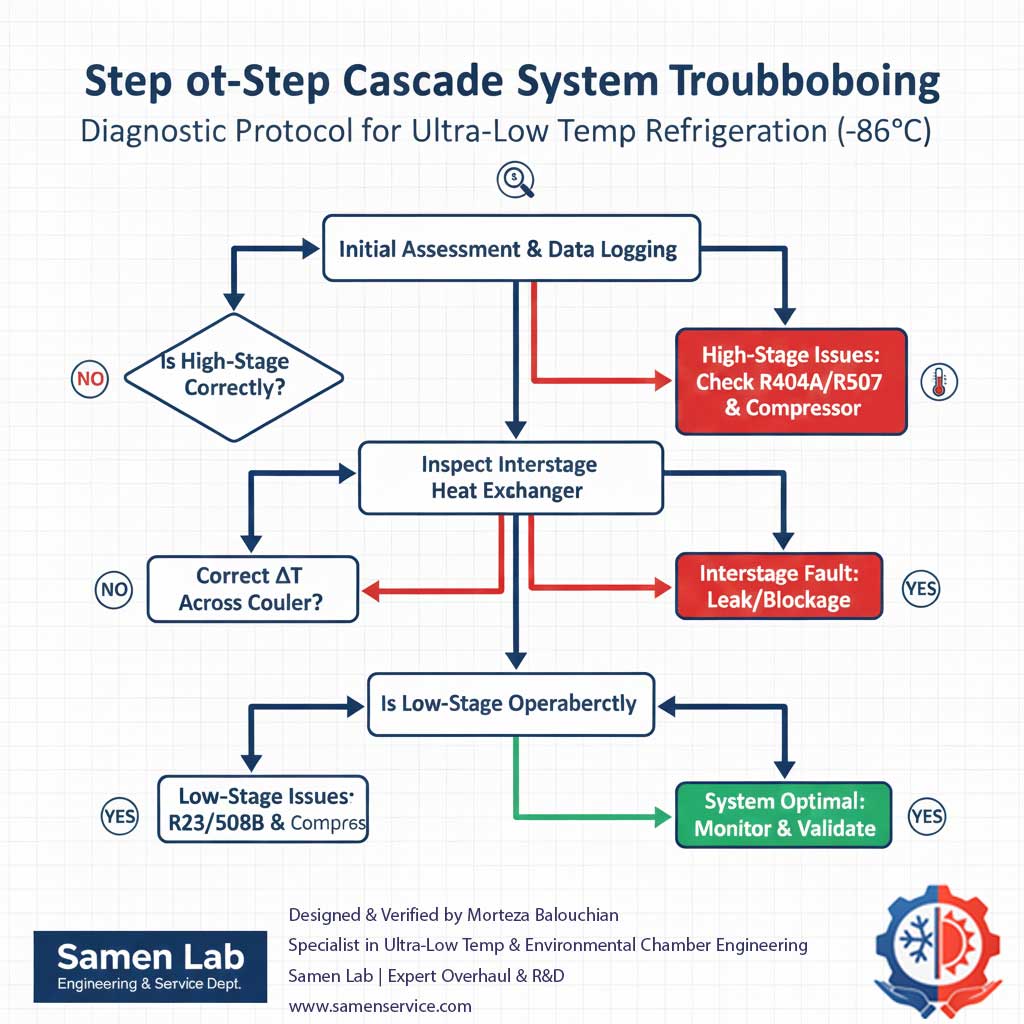 Step ot-Step Cascade System Troubboboing

Diagnostic Protocol for Ultra-Low Temp Refrigeration (-86°C)

Initial Assessment & Data Logging

NO

Is High-Stage Correctly?

High-Stage Issues: Check R404A/R507 & Compressor

Inspect Interstage Heat Exchanger

NO

Correct ΔT Across Couler?

Interstage Fault: Leak/Blockage

YES

Is Low-Stage Operaberctly

YES

Low-Stage Issues: R23/508B & Compres

System Optimal: Monitor & Validate

YES

Samen Lab
Engineering & Service Dept.

Designed & Verified by Morteza Balouchian
Specialist in Ultra-Low Temp & Environmental Chamber Engineering
Samen Lab | Expert Overhaul & R&D
www.samenservice.com